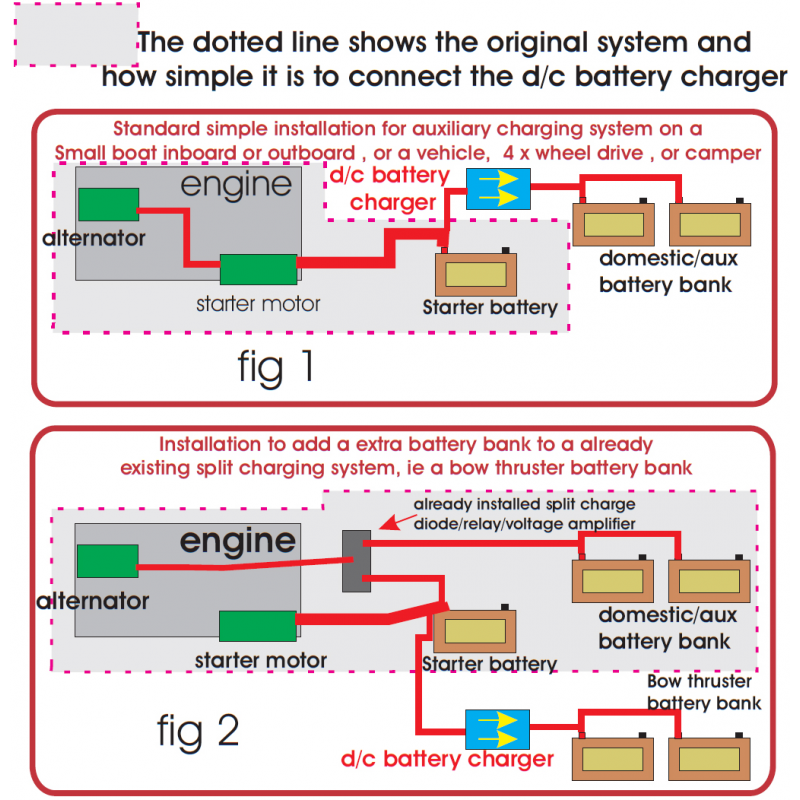 The dotted line shows the original system and how simple it is to connect the d/c battery charger

Standard simple installation for auxiliary charging system on a Small boat inboard or outboard , or a vehicle, 4 x wheel drive , or camper

engine

alternator

starter motor

d/c battery charger

Starter battery

domestic/aux battery bank

fig 1

Installation to add a extra battery bank to a already existing split charging system, ie a bow thruster battery bank

already installed split charge diode/relay/voltage amplifier

engine

alternator

starter motor

Starter battery

domestic/aux battery bank

Bow thruster battery bank

fig 2

d/c battery charger