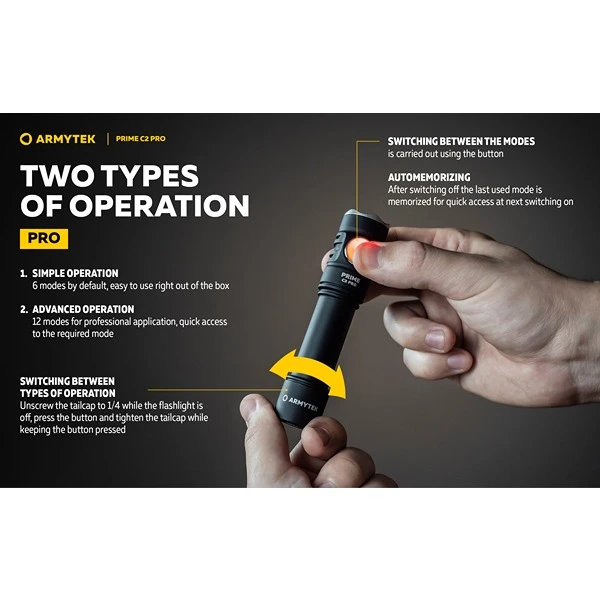 ARMYTEK | PRIME C2 PRO

TWO TYPES OF OPERATION

PRO

1. SIMPLE OPERATION
6 modes by default, easy to use right out of the box

2. ADVANCED OPERATION
12 modes for professional application, quick access to the required mode

SWITCHING BETWEEN TYPES OF OPERATION
Unscrew the tailcap to 1/4 while the flashlight is off, press the button and tighten the tailcap while keeping the button pressed

SWITCHING BETWEEN THE MODES
is carried out using the button

AUTOMEMORIZING
After switching off the last used mode is memorized for quick access at next switching on

PRIME
C2 PRO

ARMYTEK