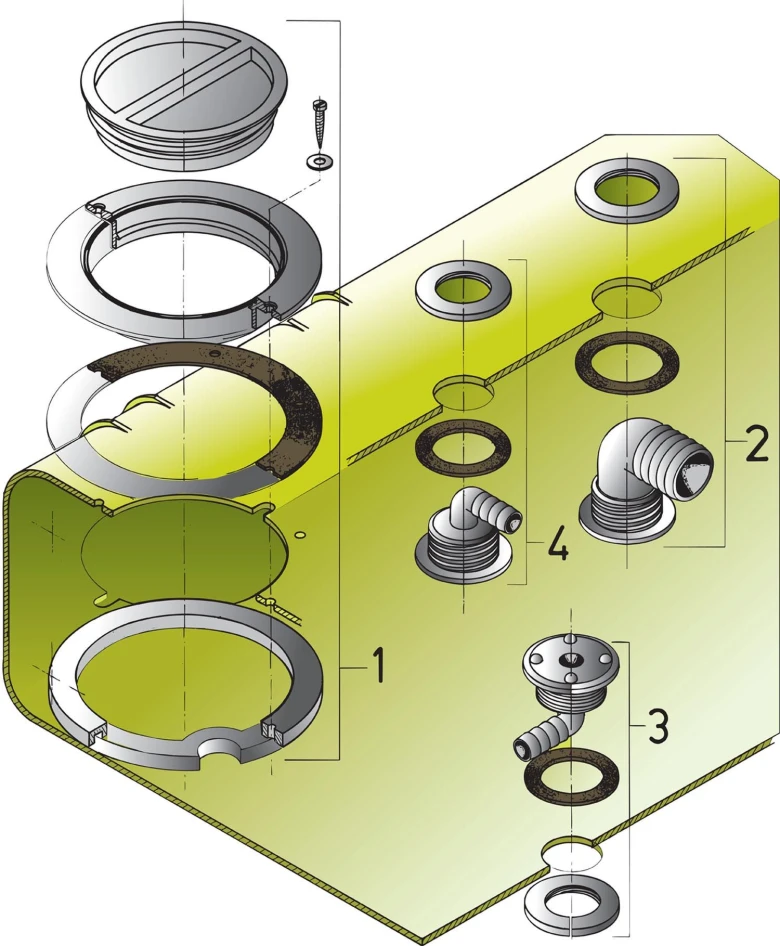 2

4

1

3