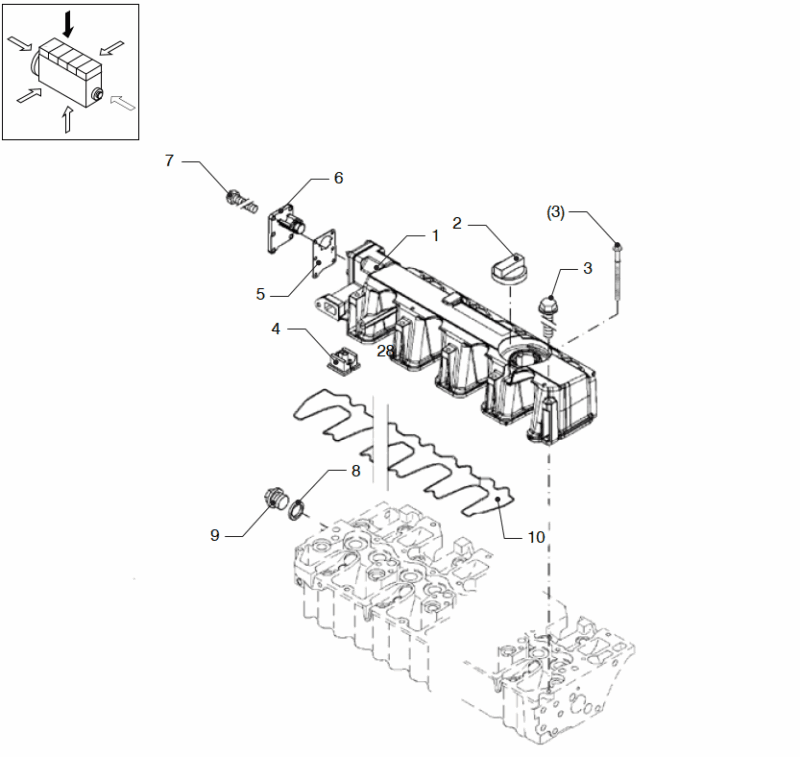 7
6
(3)
2
1
3
5
4
28
8
9
10