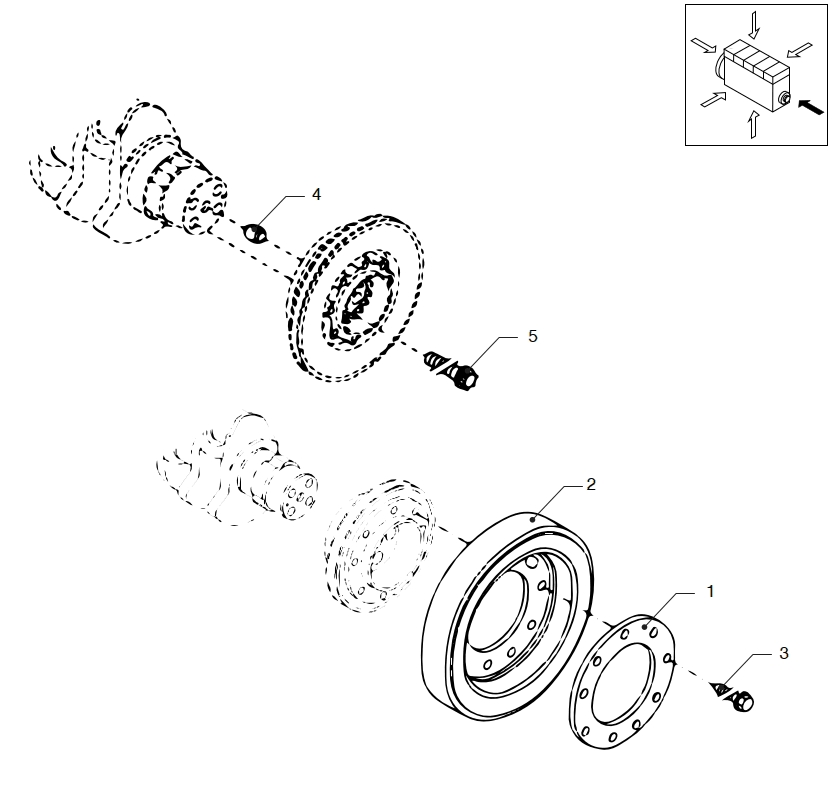 4

5

2

1

3