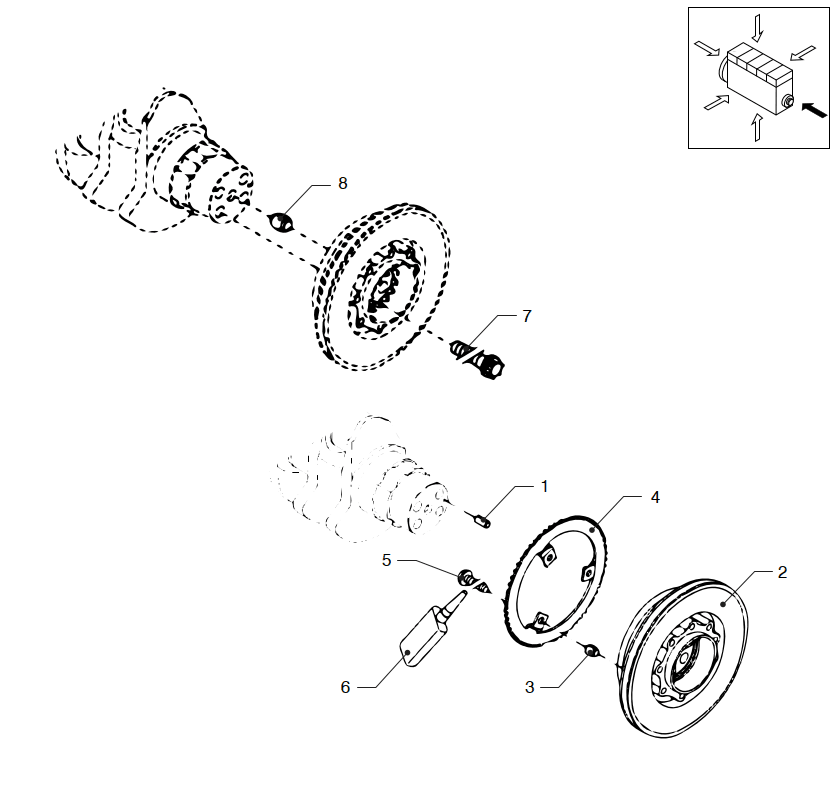 8
7
1
4
5
2
6
3