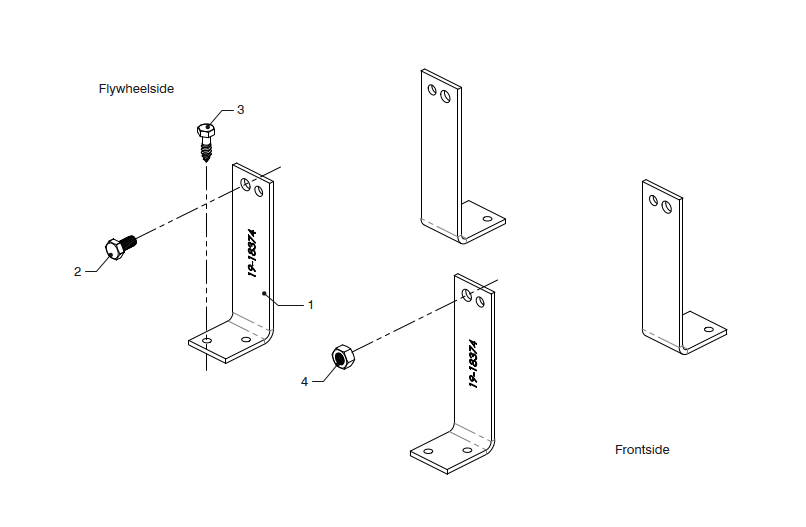 Flywheelside

3

2

19-18374

1

4

19-18374

Frontside