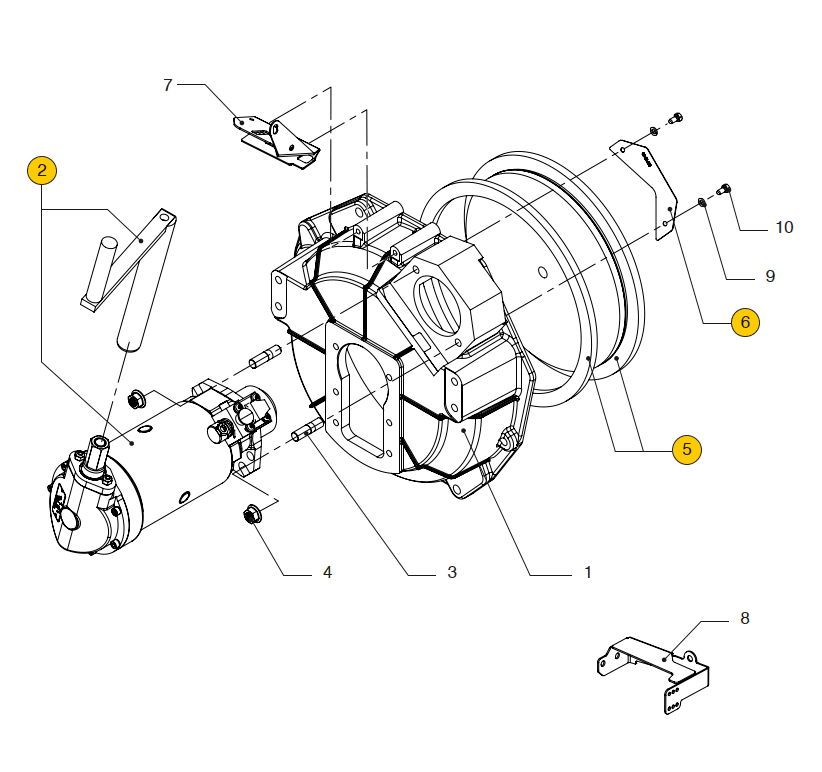 7
2
10
9
6
5
4
3
1
8