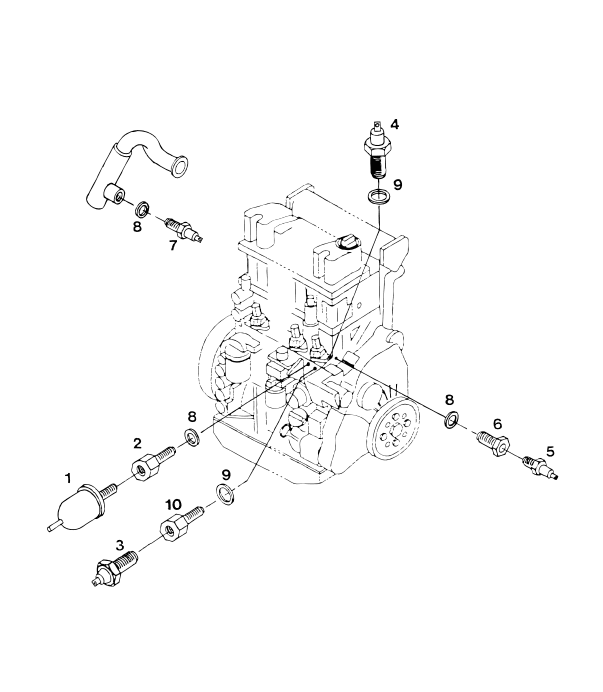 4
9
8
7
8
6
5
8
2
1
9
10
3