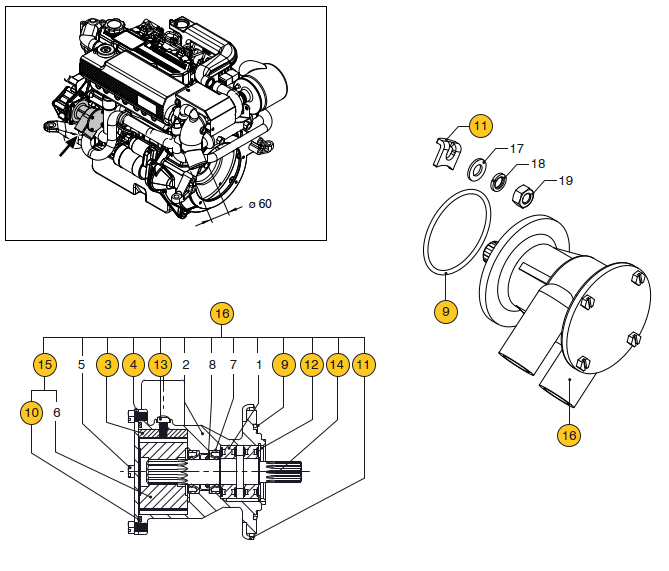 ø 60

11
17
18
19
9
16

16
15 5 3 4 13 2 8 7 1 9 12 14 11
10 6