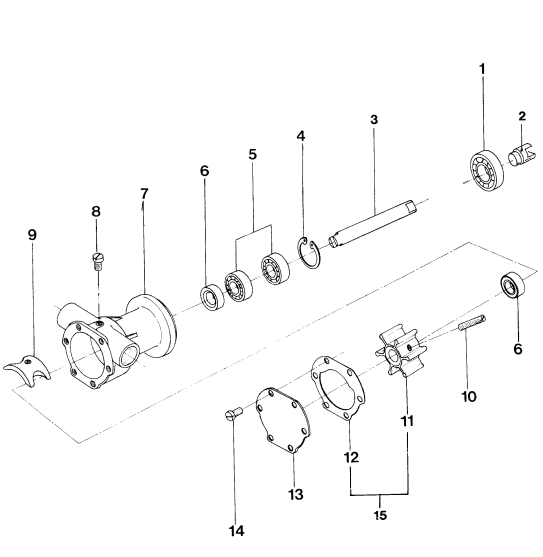 1
2
3
4
5
6
7
8
9
6
10
11
12
13
14
15