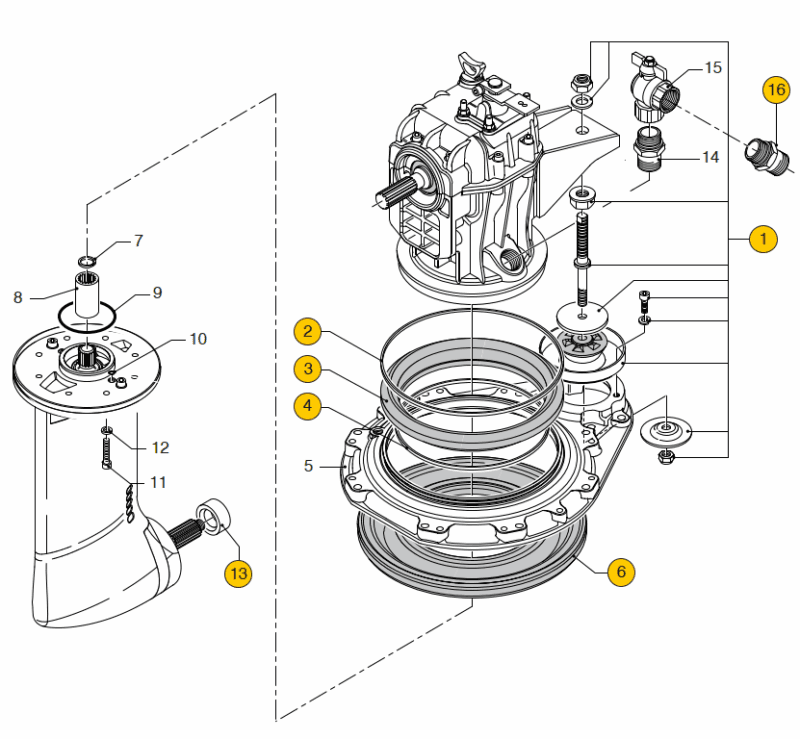 15
16
14
1
7
8
9
10
2
3
4
5
12
11
13
6