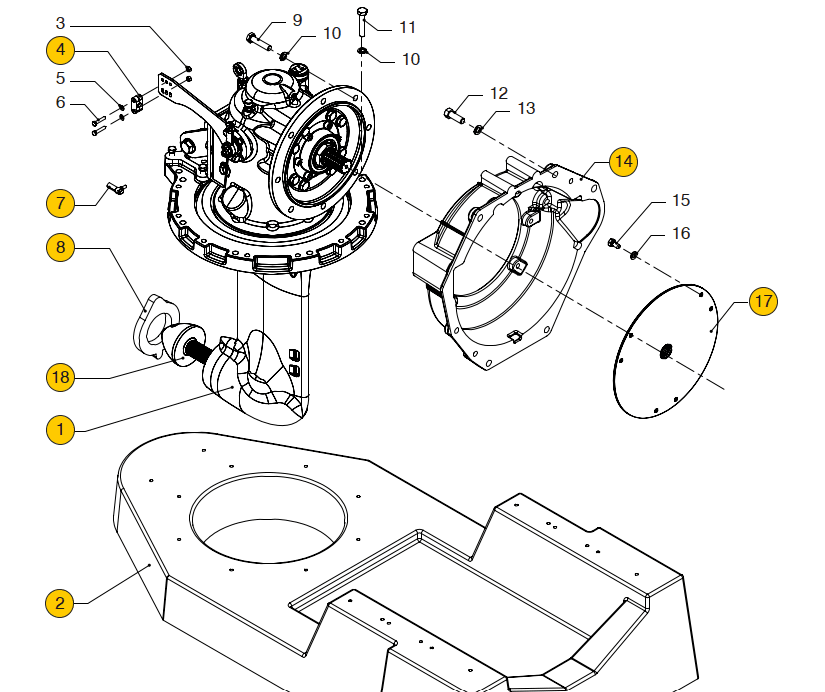 3
4
5
6
9
10
11
10
12
13
14
15
16
17
7
8
18
1
2