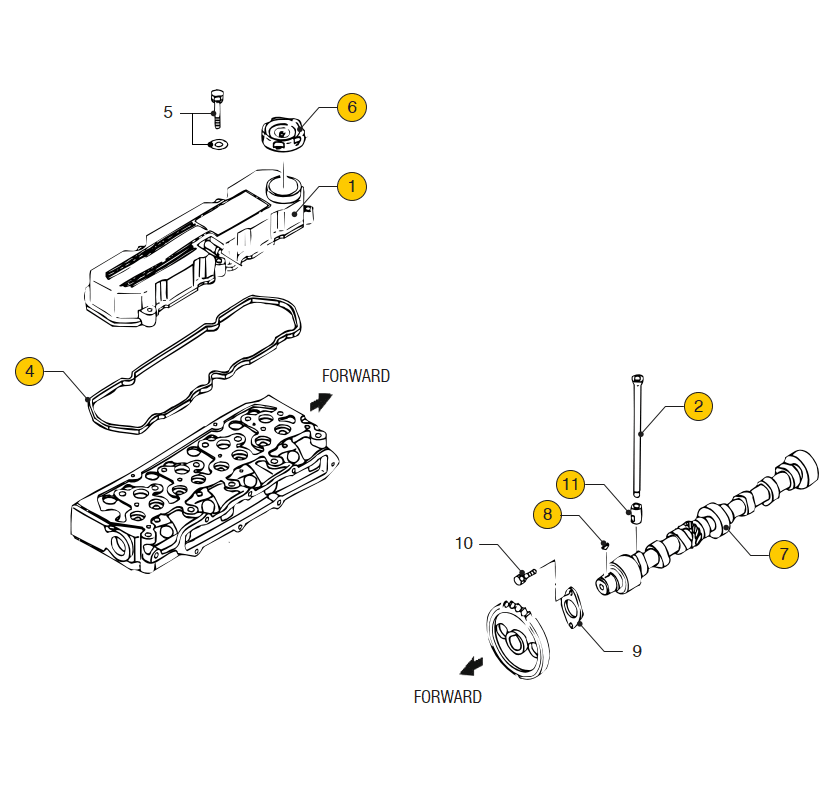 5
6
1
4
FORWARD
2
11
8
7
10
9
FORWARD