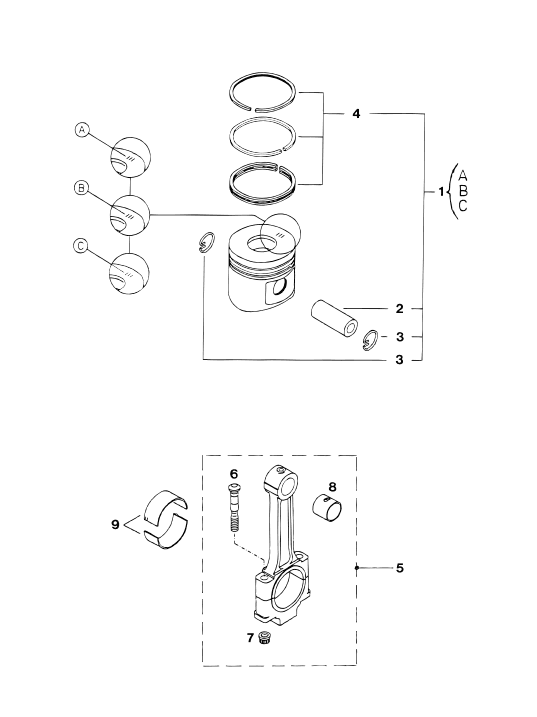 A
B
C
4
1
A
B
C
2
3
3
6
8
9
5
7