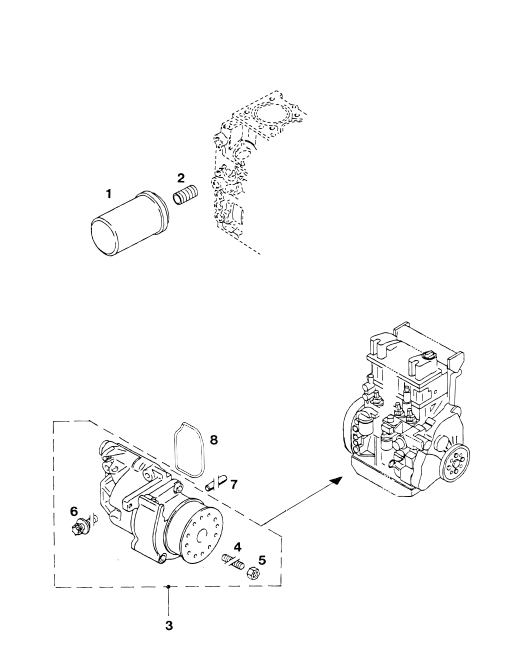 1
2
8
7
6
4
5
3