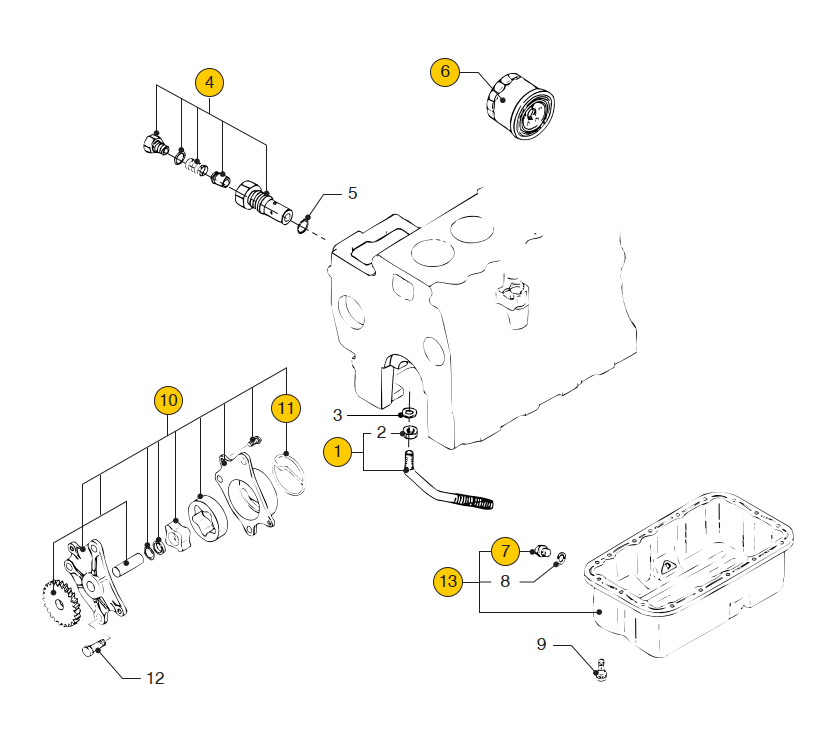 4
6
5
10
11
3
2
1
7
13
8
9
12