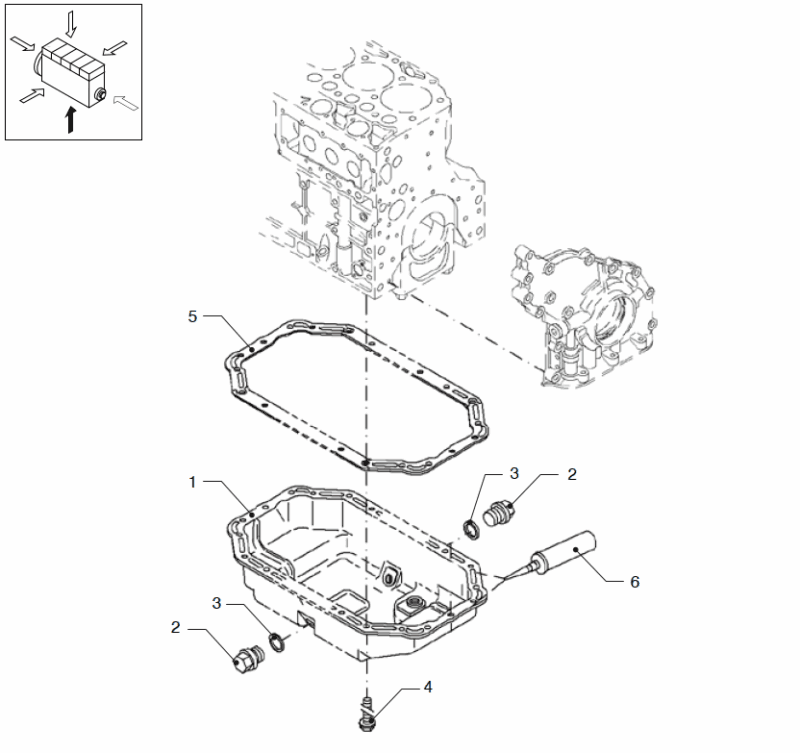 5
1
3
2
6
3
2
4