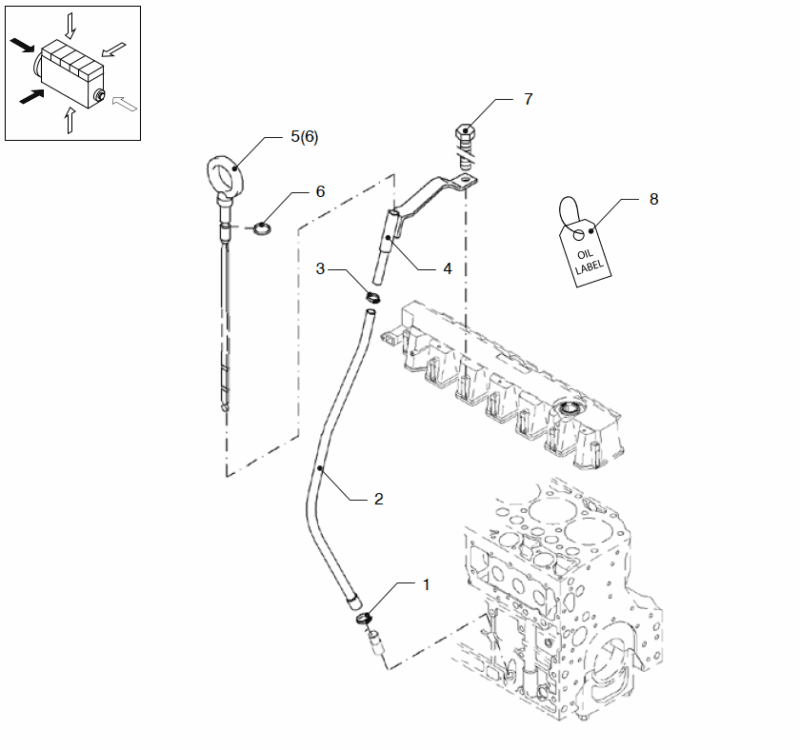 7
5(6)
6
8
OIL
LABEL
3
4
2
1