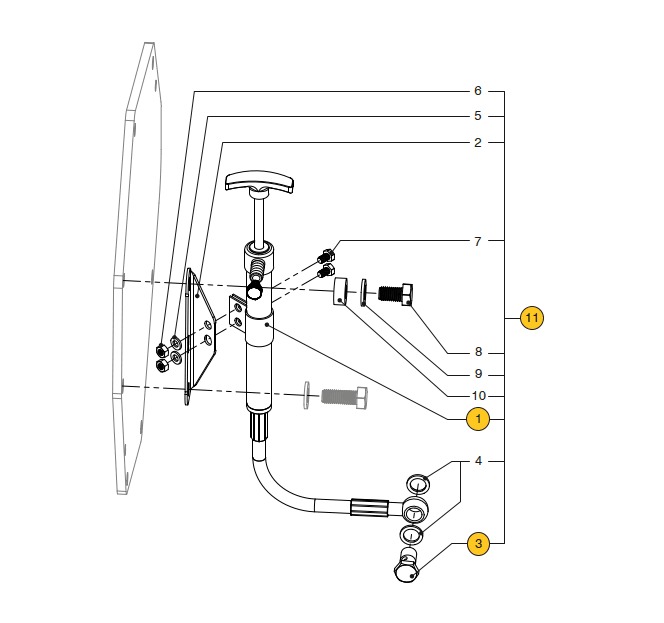 6
5
2
7
11
8
9
10
1
4
3