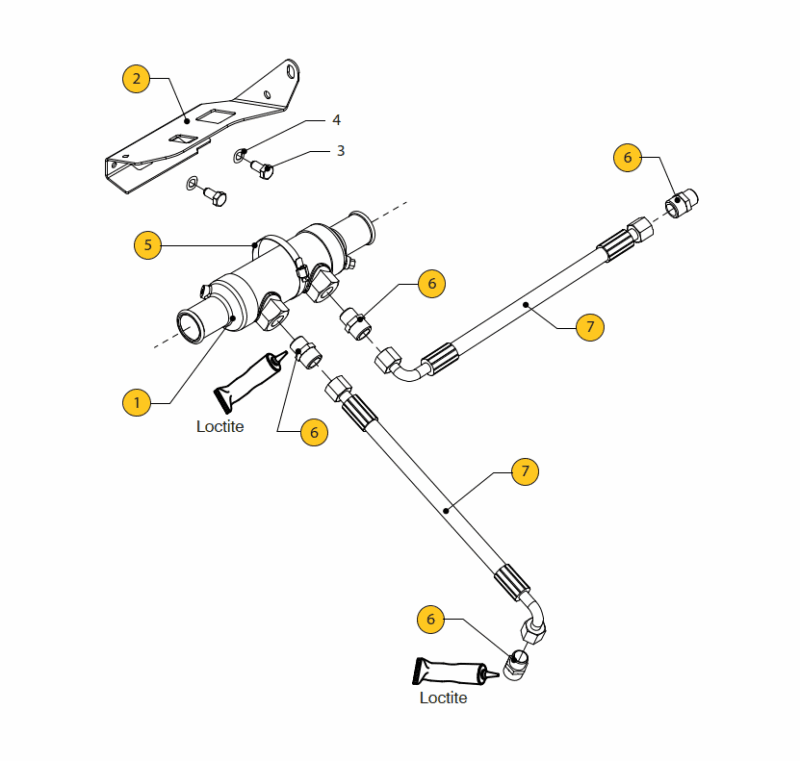 2
4
3
6
5
6
7
1
Loctite
6
7
6
Loctite