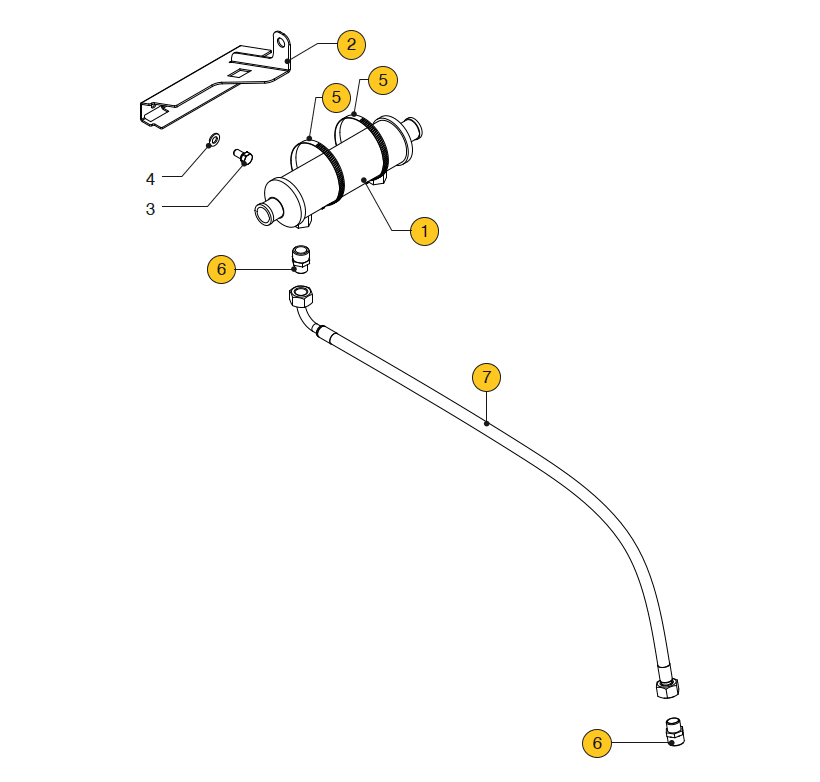 2
5
5
4
3
1
6
7
6