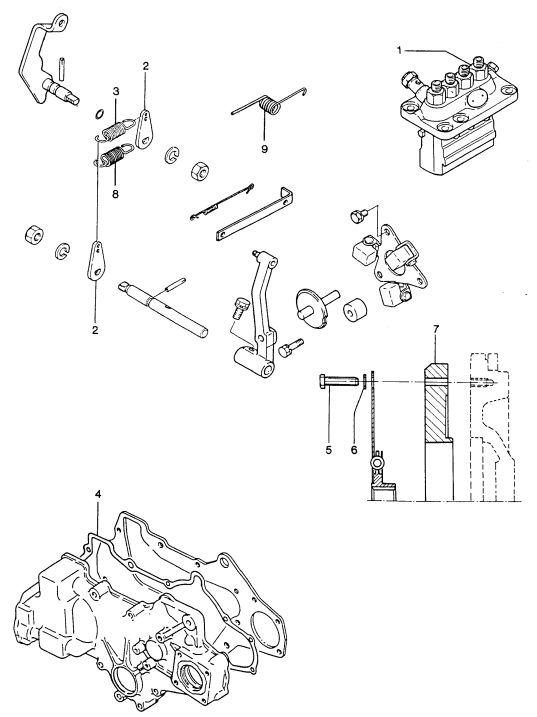 1
2
3
9
8
2
7
5
6
4