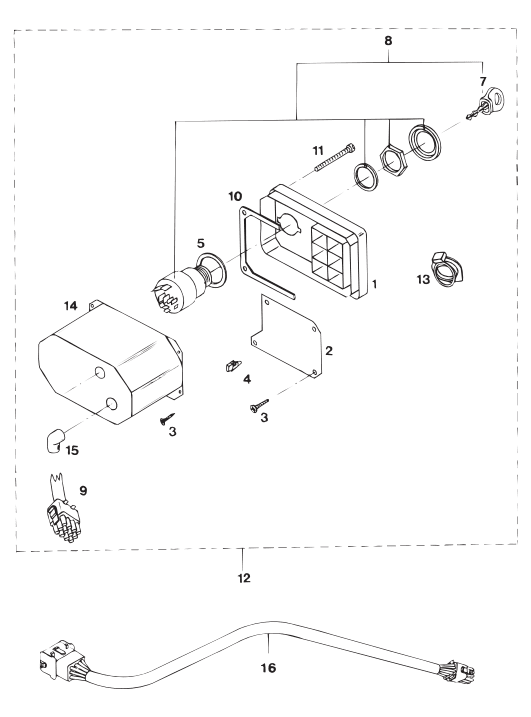 8
7
11
10
5
1
13
14
2
4
3
3
15
9
12
16