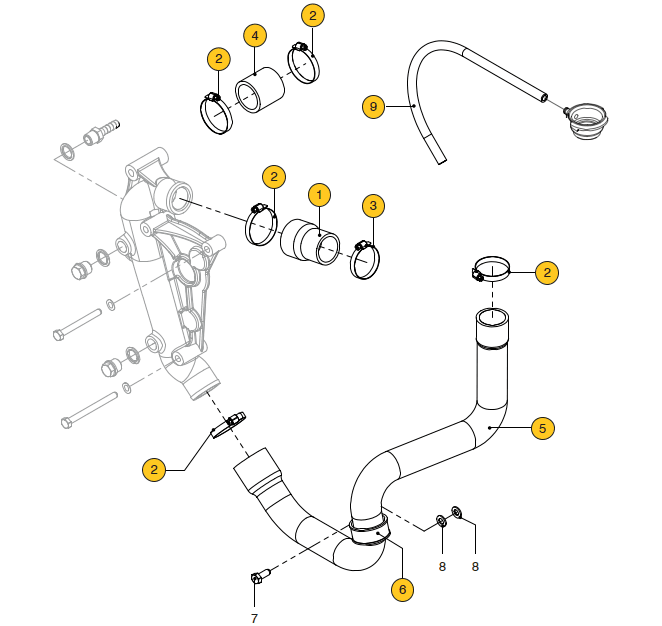 2
4
2
9
2
1
3
2
5
2
8
8
6
7