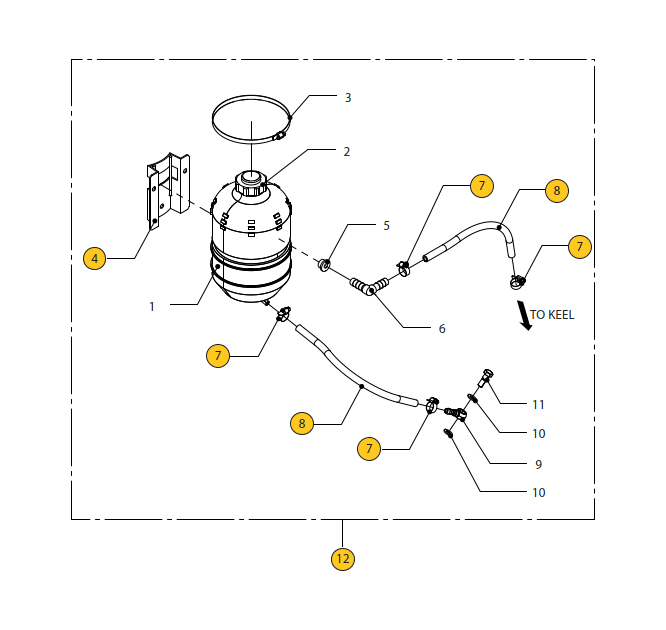 3

2

7

8

5

7

4

1

6

TO KEEL

7

11

8

10

7

9

10

12