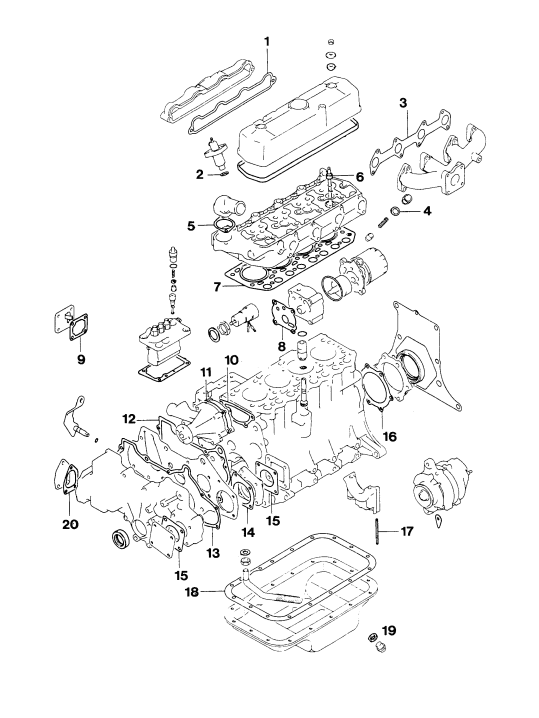 1
3
2
6
4
5
7
9
8
11
10
12
16
20
14
15
17
13
15
18
19