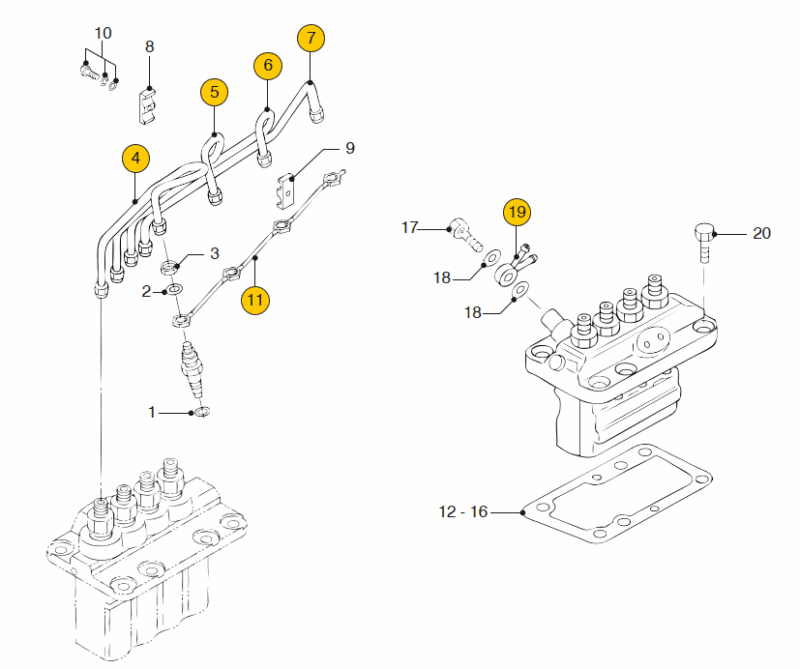 10
8
7
6
5
4
9
3
2
11
1
17
19
20
18
18
12 - 16