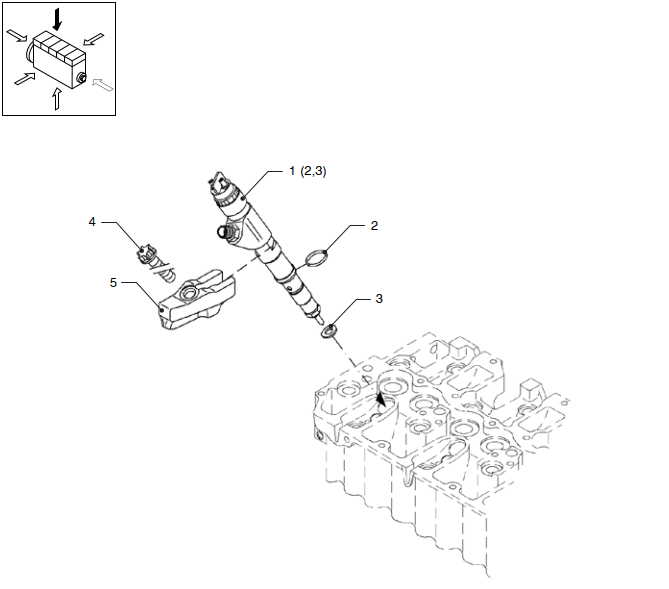 1 (2,3)

4

2

5

3