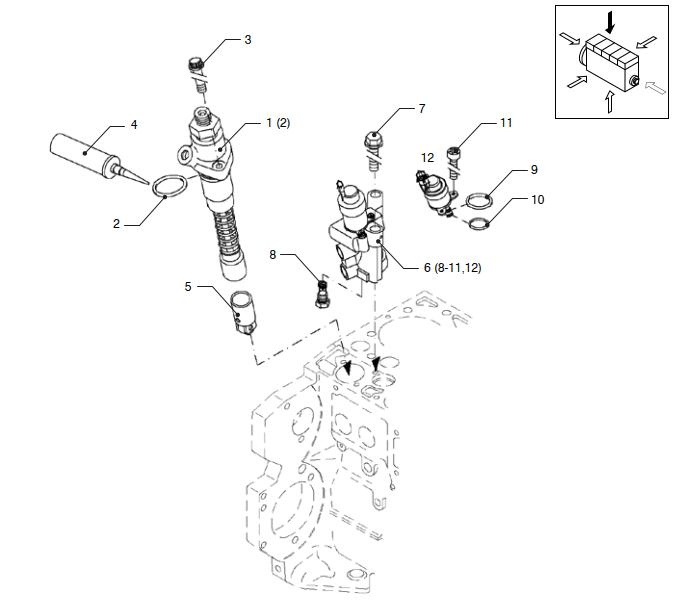 3

4

1 (2)

2

7

11

12

9

10

8

6 (8-11,12)

5