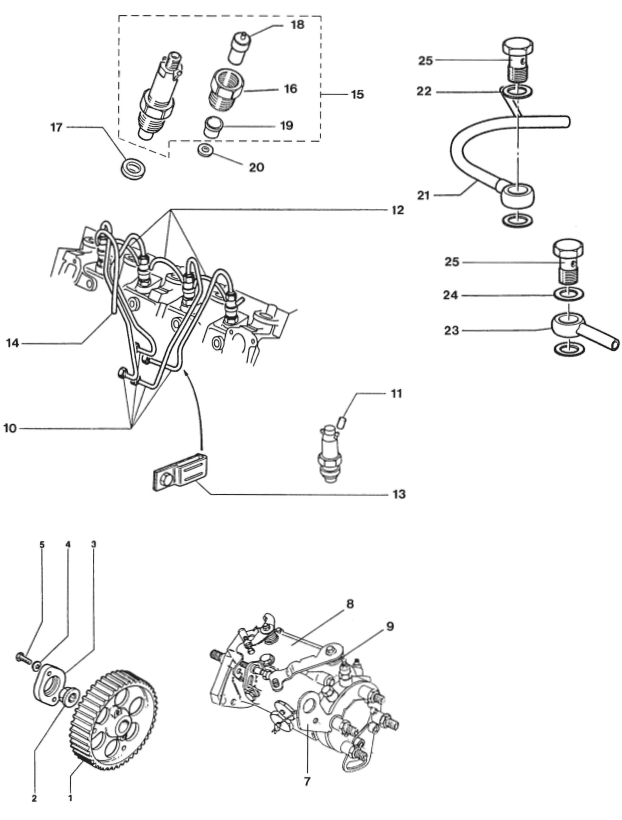 18
16
15
17
19
20
25
22
21
12
25
24
23
14
10
11
13
5
4
3
8
9
7
2
1