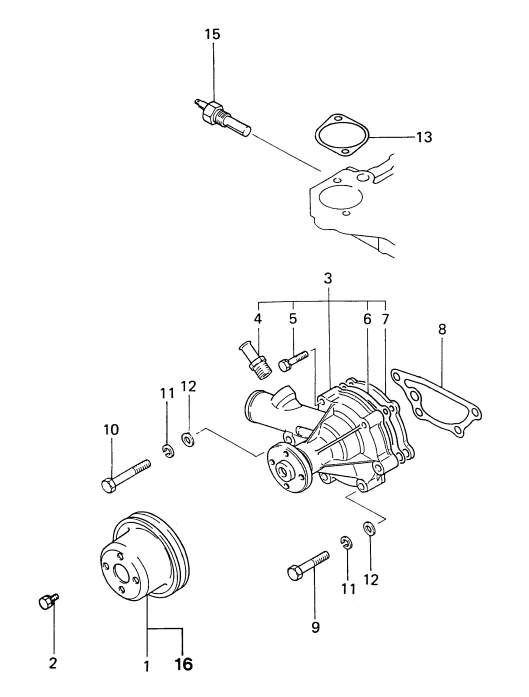 15
13
3
4
5
6
7
8
11
12
10
11
12
9
2
1
16