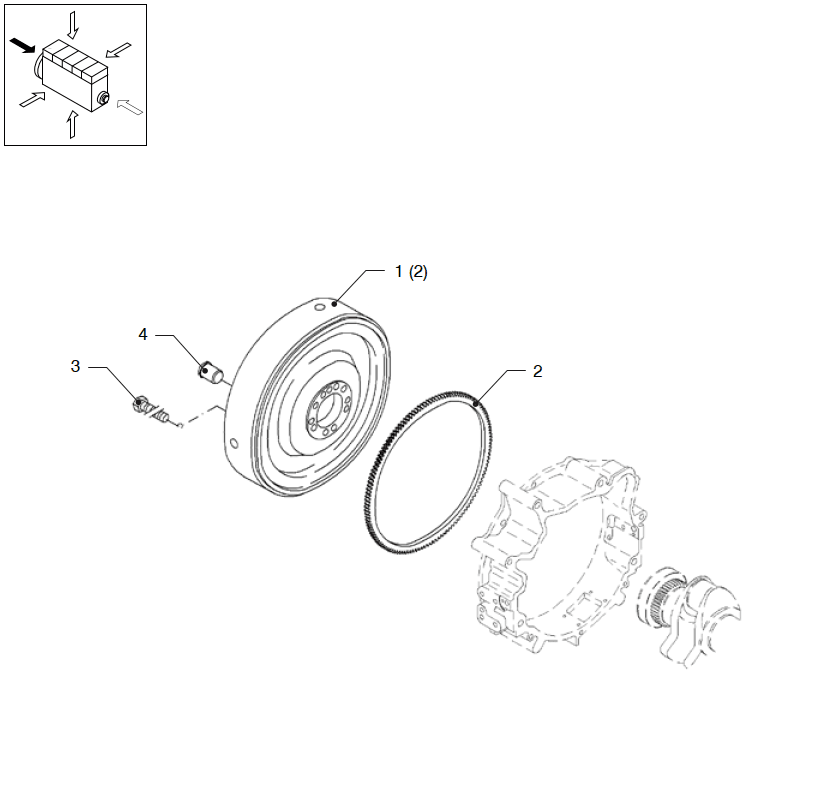 1 (2)

4

3

2