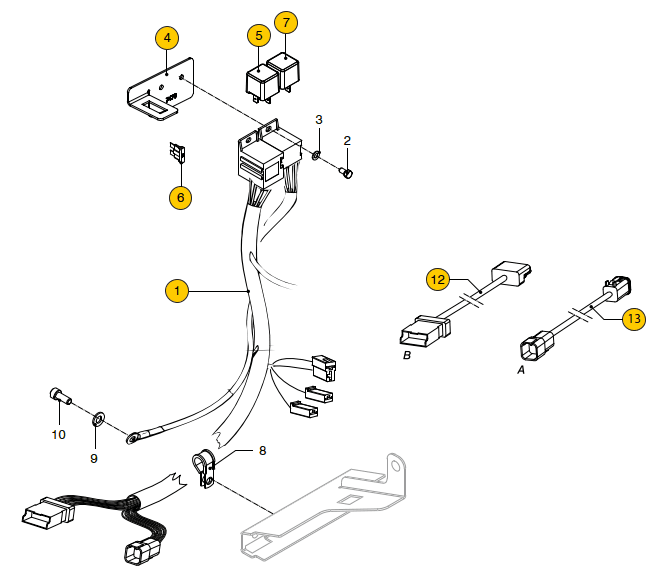 4
5
7
3
2
6
1
12
13
B
A
10
9
8