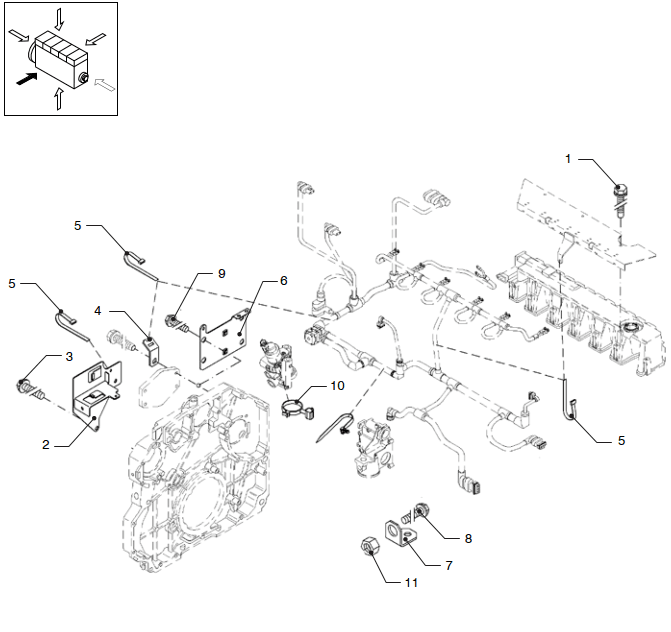 1
5
9
6
5
4
3
10
2
5
8
7
11