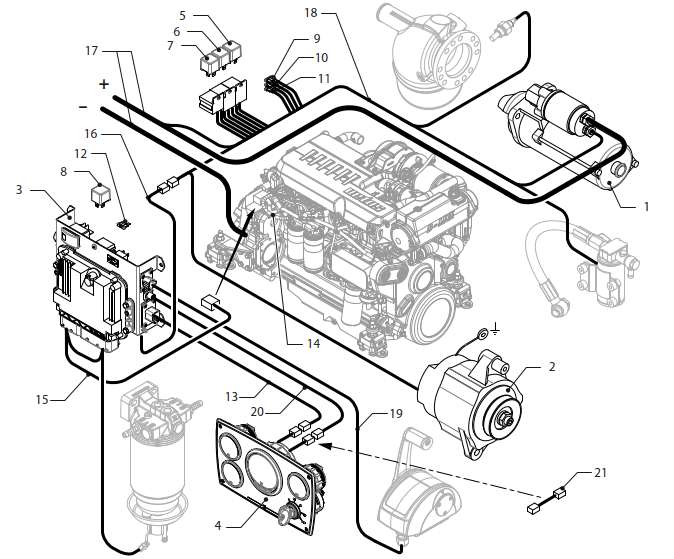 5
6
7
18
9
10
11
17
+
-
16
12
8
3
1
14
2
15
13
20
19
21
4