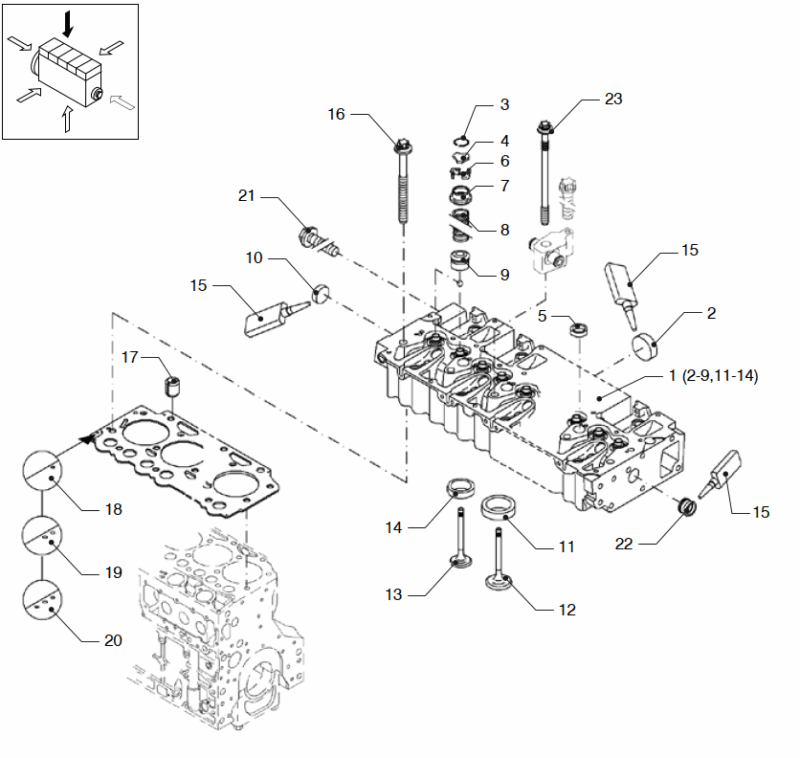 16
3
23
4
6
7
21
8
10
9
15
15
5
2
17
1 (2-9,11-14)
18
14
11
22
15
19
13
12
20