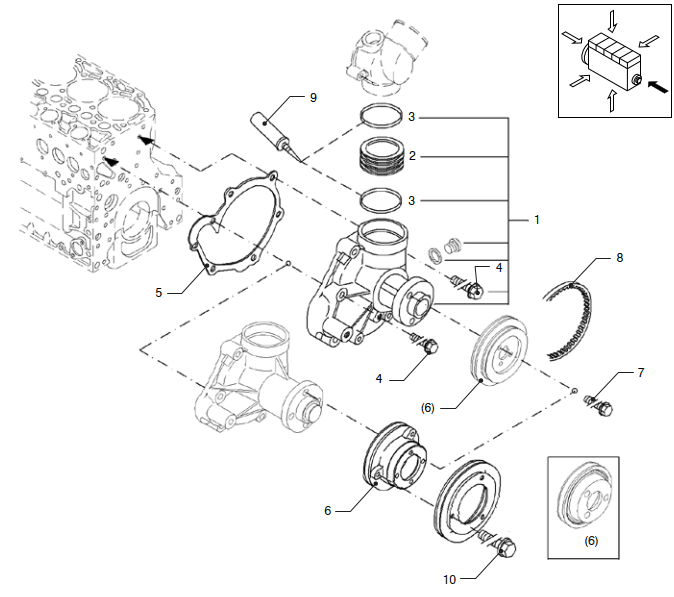 9
3
2
3
1
4
8
5
4
7
(6)
6
(6)
10