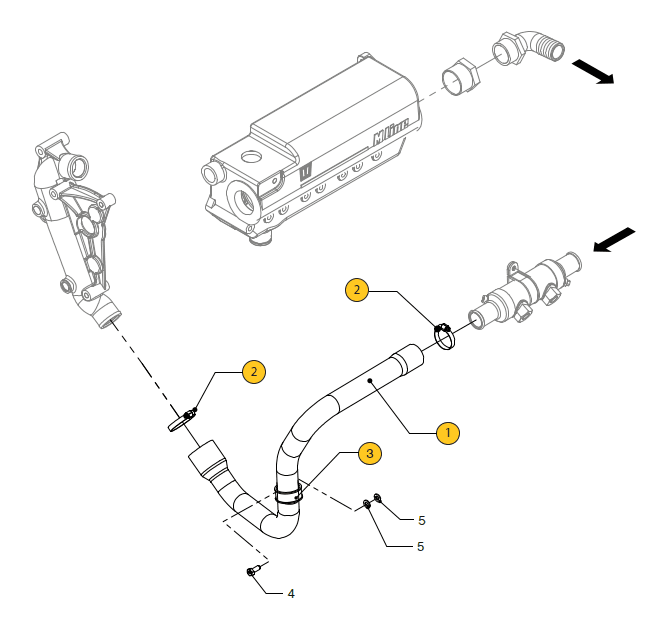 M line
2
2
1
3
5
5
4