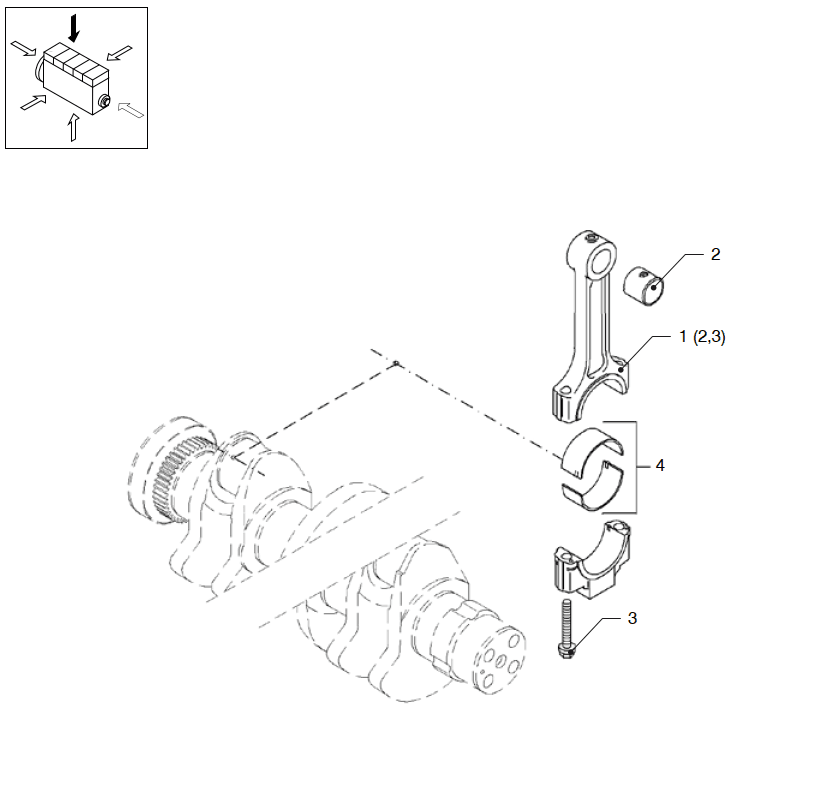 2
1 (2,3)
4
3