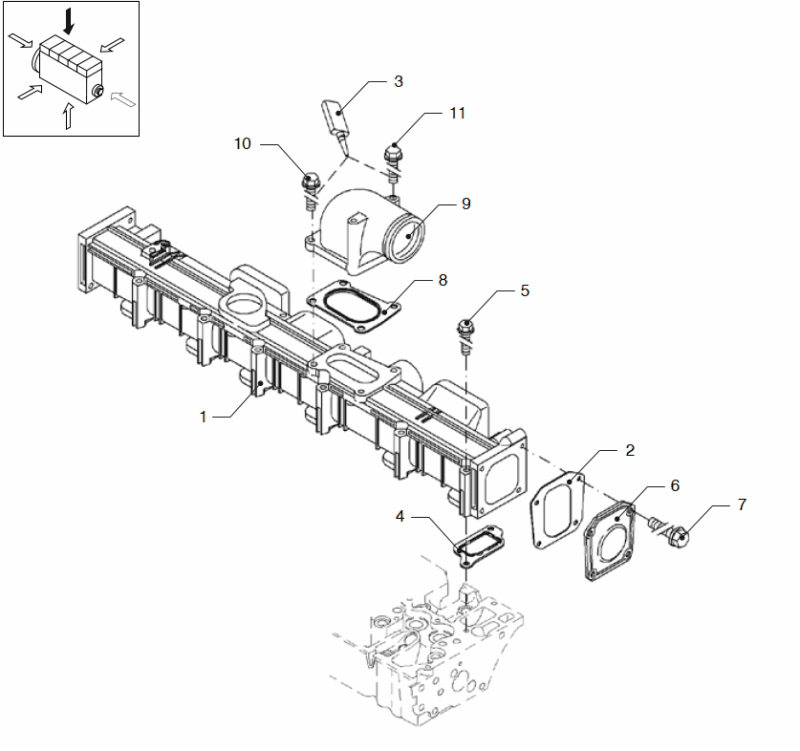 3
11
10
9
8
5
1
2
6
7
4