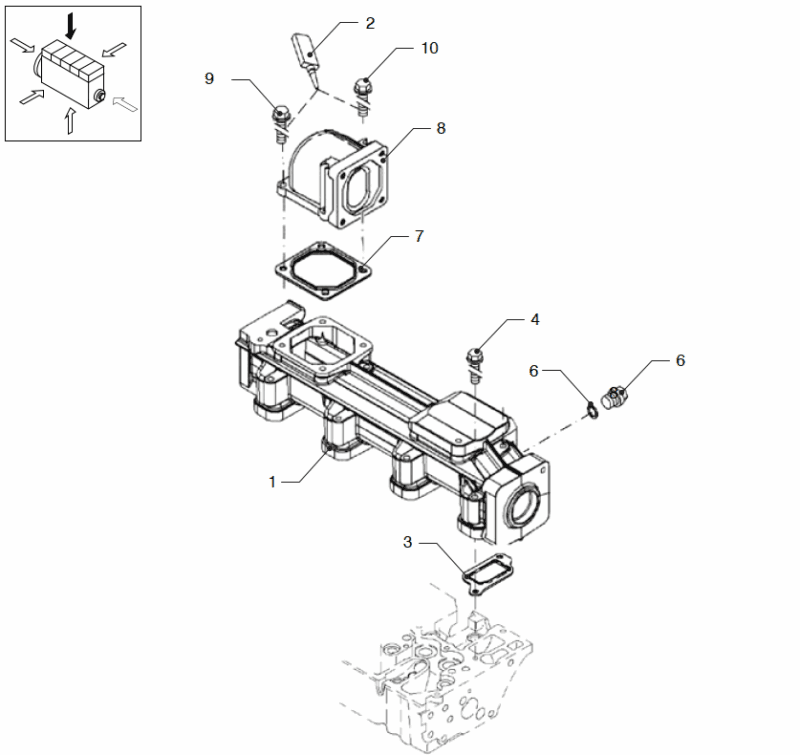 2
10
9
8
7
4
6
6
1
3