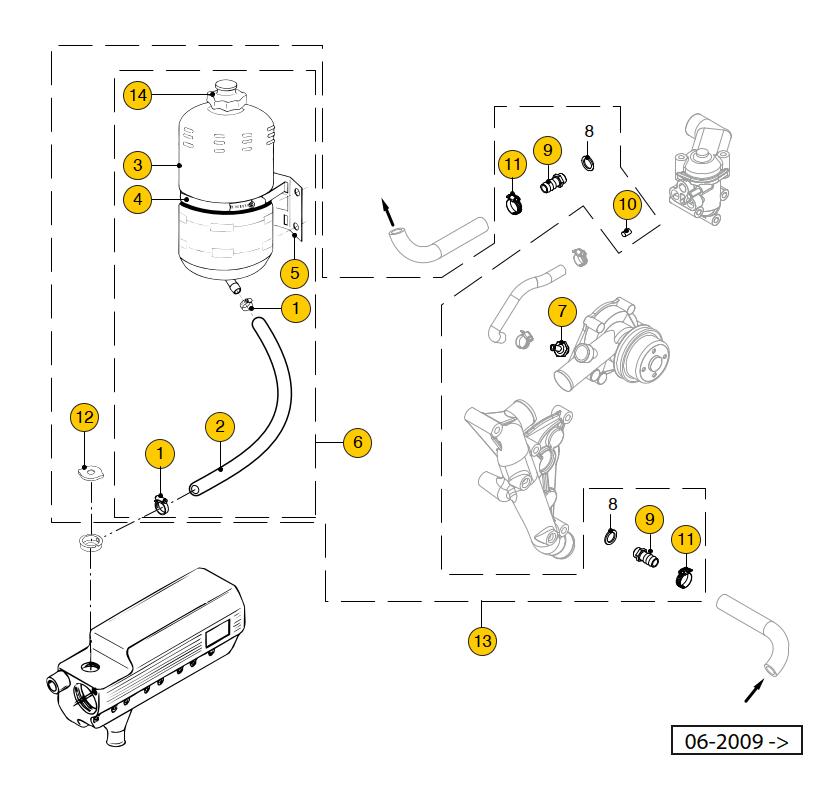 14
3
4
5
1
12
1
2
6
11
9
8
10
7
8
9
11
13
06-2009 ->