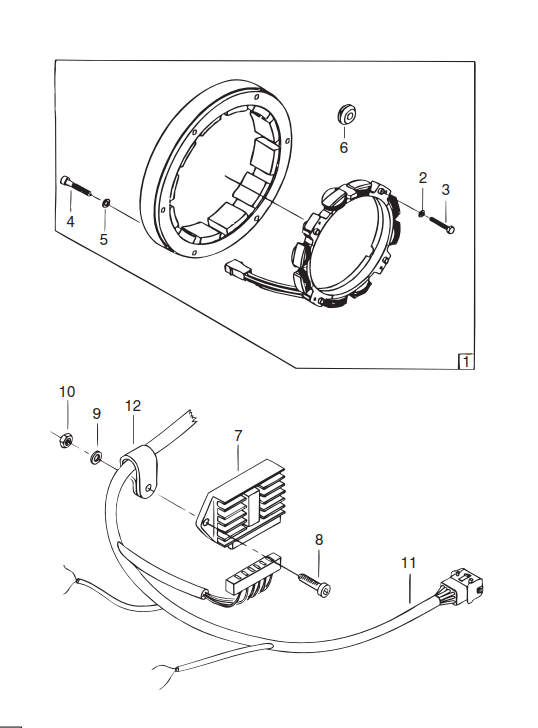 6

2

3

4

5

1

10

9

12

7

8

11