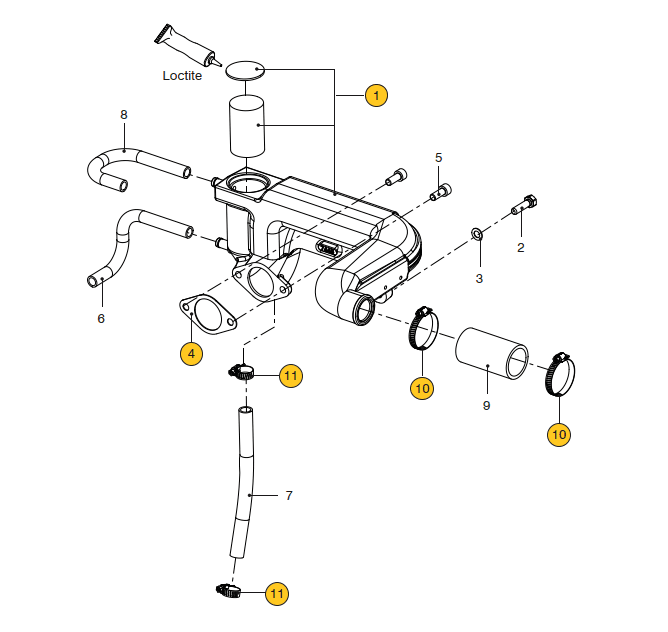 Loctite

1

8

5

2

3

6

4

11

10

9

10

7

11