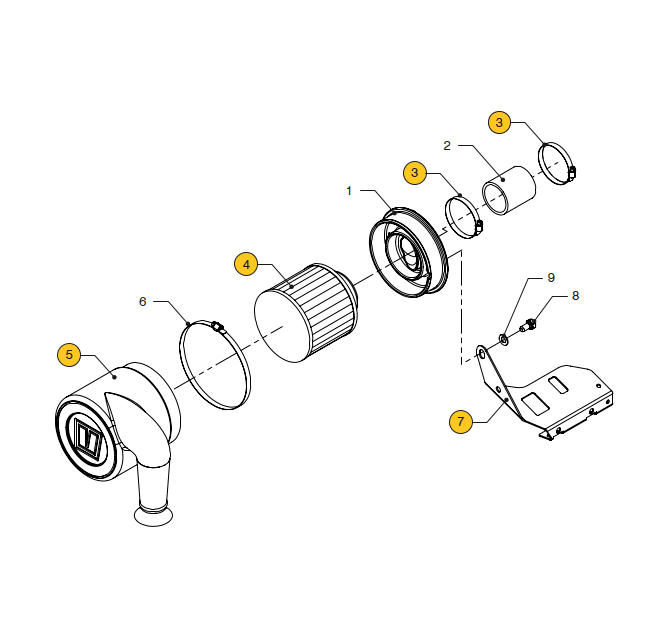 3
2
3
1
4
9
8
6
5
7