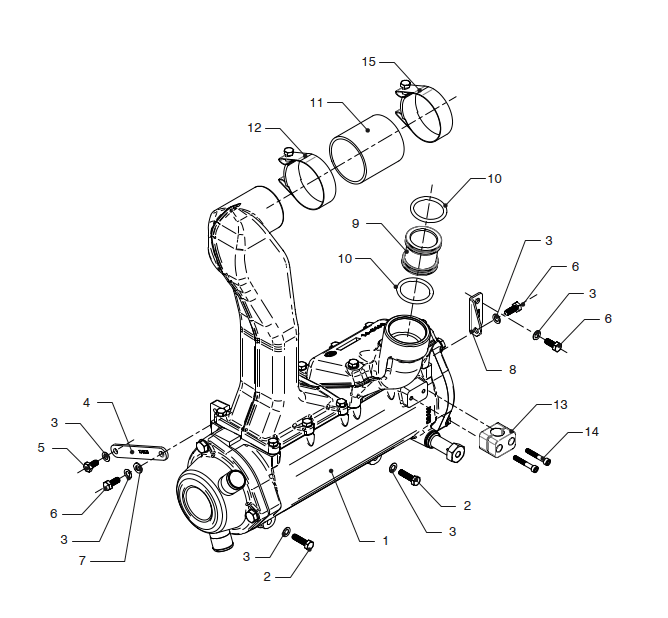 15
11
12
10
9
10
3
6
3
6
8
4
3
5
6
3
7
13
14
2
3
1
3
2