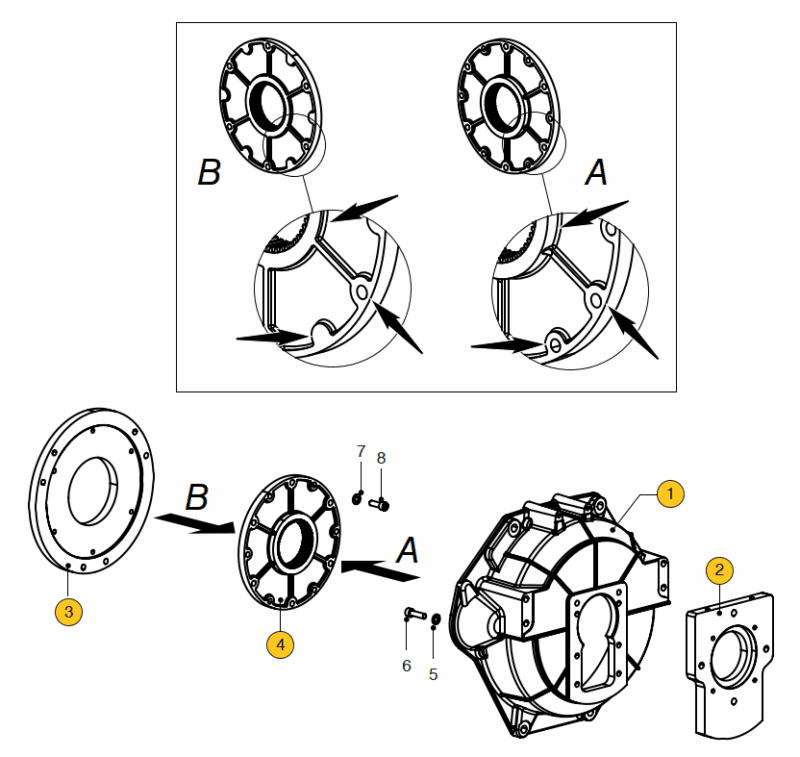 B
A
7
8
B
A
1
2
3
4
6
5