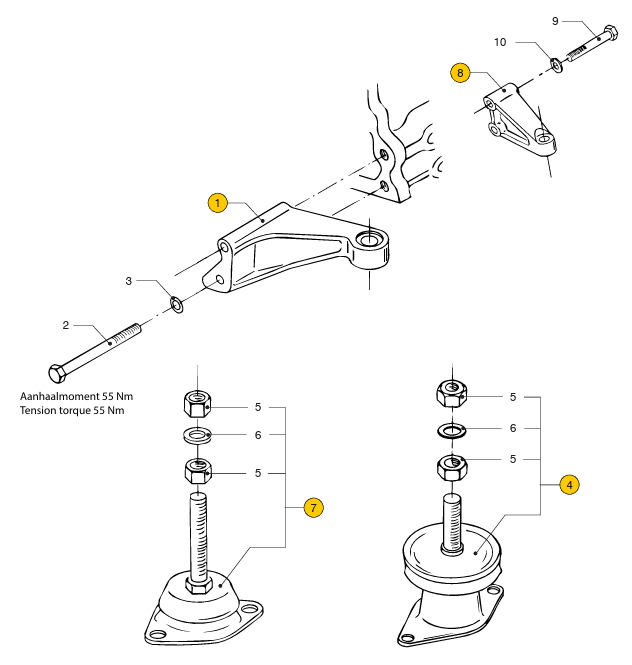 9
10
8
1
3
2
Aanhaalmoment 55 Nm
Tension torque 55 Nm
5
6
5
7
5
6
5
4