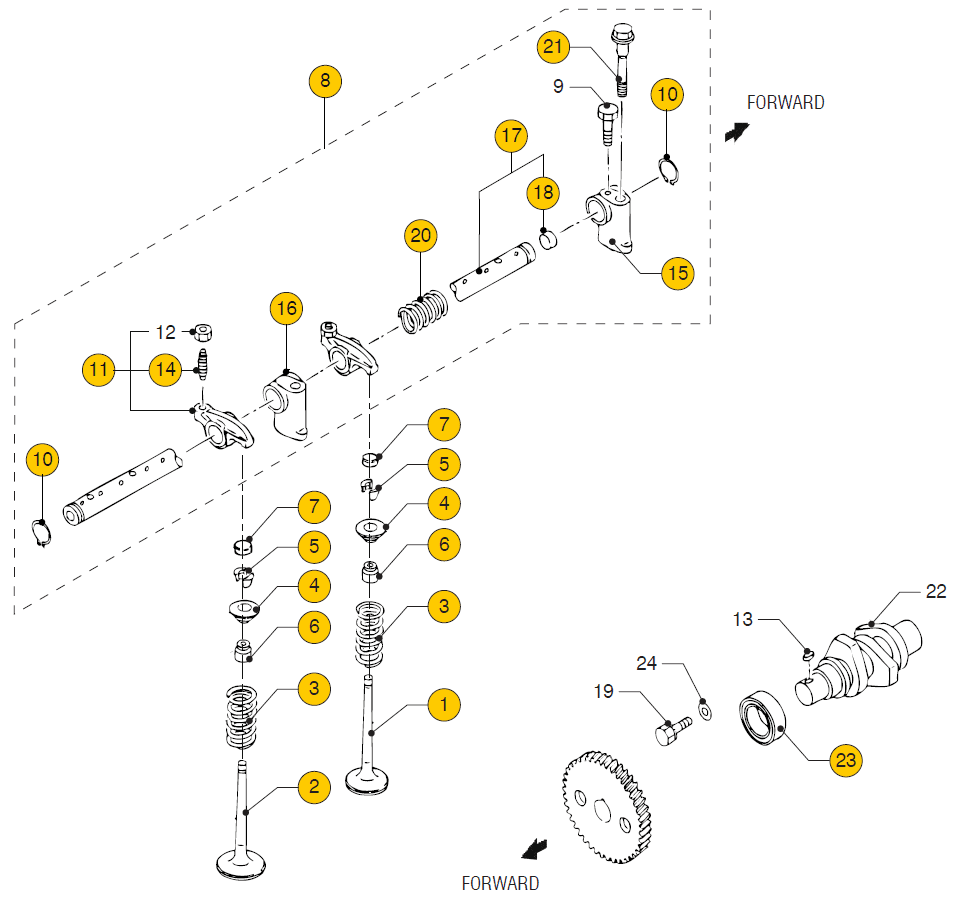 8
21
9
10
FORWARD
17
18
20
15
16
12
11
14
10
7
5
4
6
3
1
7
5
4
6
3
2
22
13
24
19
23
FORWARD